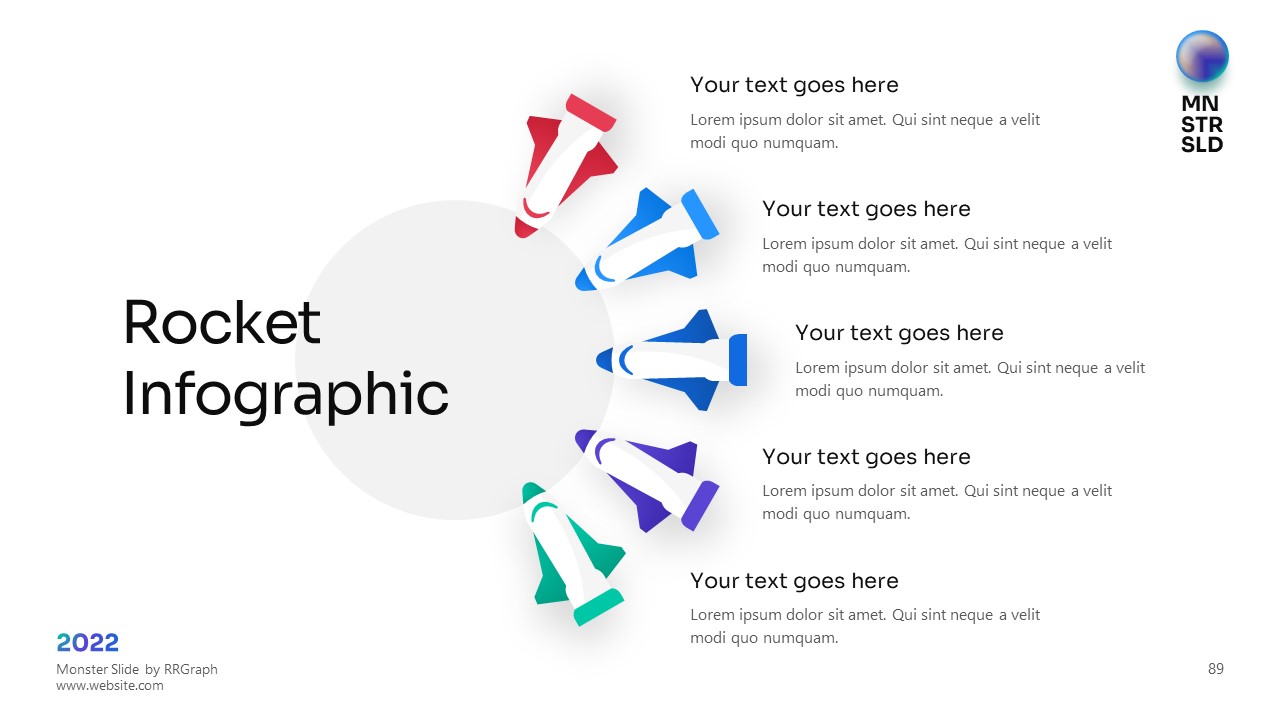 MN
STR
SLD

Rocket Infographic

Your text goes here
Lorem ipsum dolor sit amet. Qui sint neque a velit modi quo numquam.

Your text goes here
Lorem ipsum dolor sit amet. Qui sint neque a velit modi quo numquam.

Your text goes here
Lorem ipsum dolor sit amet. Qui sint neque a velit modi quo numquam.

Your text goes here
Lorem ipsum dolor sit amet. Qui sint neque a velit modi quo numquam.

Your text goes here
Lorem ipsum dolor sit amet. Qui sint neque a velit modi quo numquam.

2022
Monster Slide by RRGraph
www.website.com

89